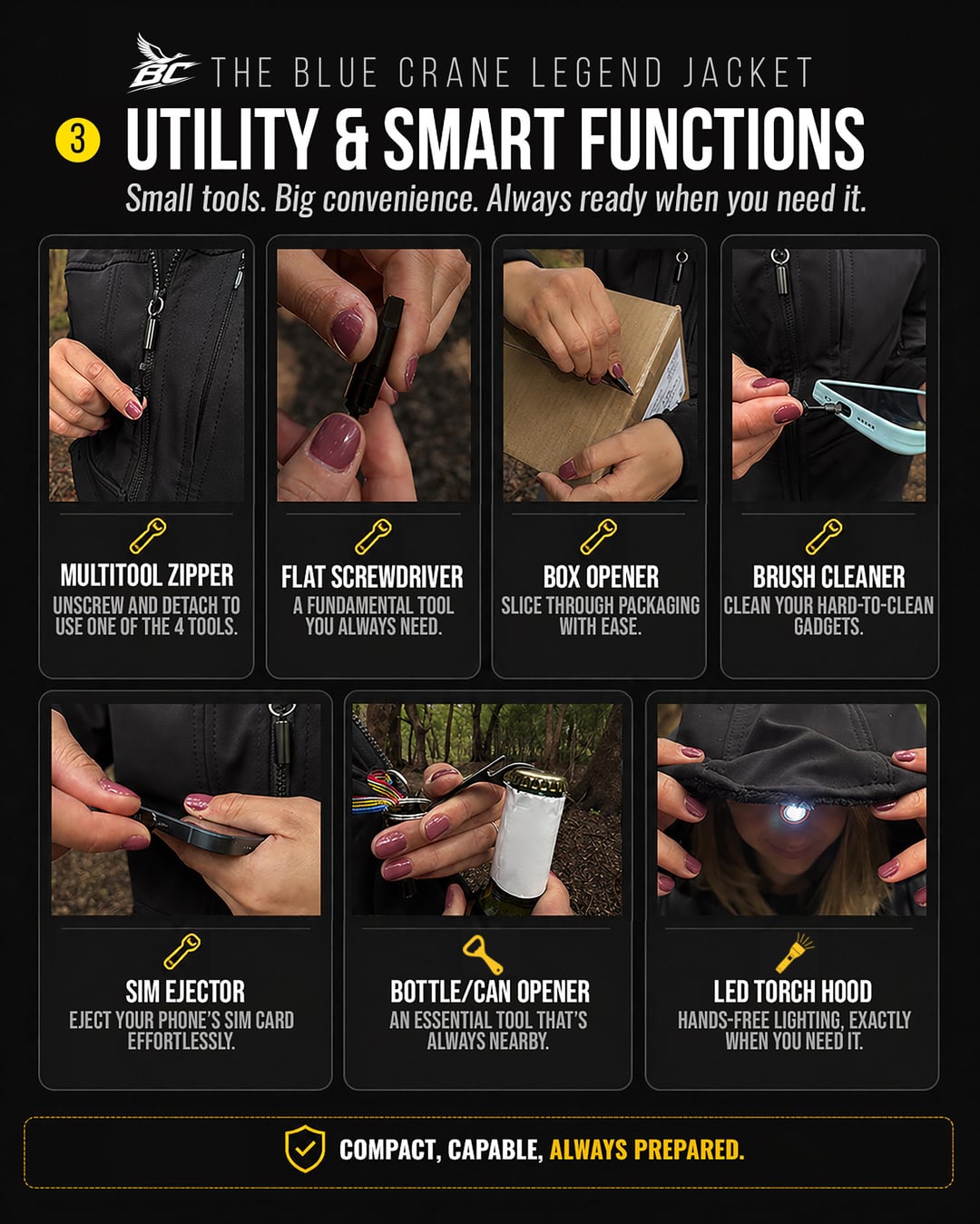 BC THE BLUE CRANE LEGEND JACKET

3 UTILITY & SMART FUNCTIONS

Small tools. Big convenience. Always ready when you need it.

MULTITOOL ZIPPER
UNSCREW AND DETACH TO USE ONE OF THE 4 TOOLS.

FLAT SCREWDRIVER
A FUNDAMENTAL TOOL YOU ALWAYS NEED.

BOX OPENER
SLICE THROUGH PACKAGING WITH EASE.

BRUSH CLEANER
CLEAN YOUR HARD-TO-CLEAN GADGETS.

SIM EJECTOR
EJECT YOUR PHONE'S SIM CARD EFFORTLESSLY.

BOTTLE/CAN OPENER
AN ESSENTIAL TOOL THAT'S ALWAYS NEARBY.

LED TORCH HOOD
HANDS-FREE LIGHTING, EXACTLY WHEN YOU NEED IT.

COMPACT, CAPABLE, ALWAYS PREPARED.